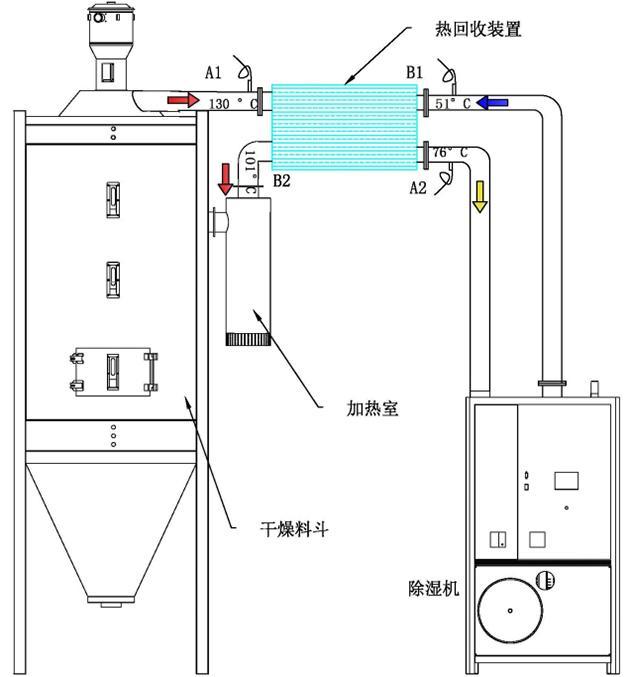 热回收装置

A1

130° C

B1

51° C

76° C

A2

101° C

B2

加热室

干燥料斗

除湿机